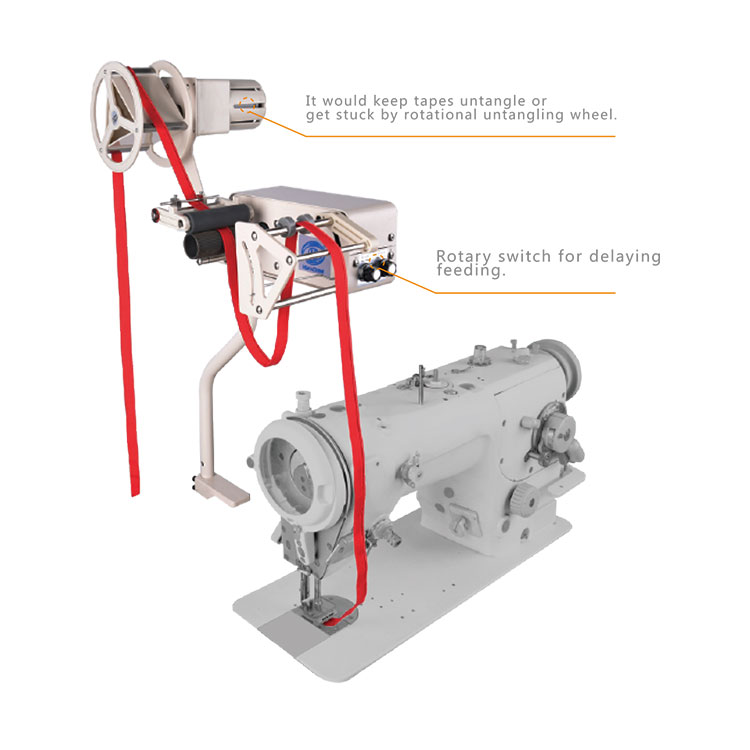 It would keep tapes untangle or get stuck by rotational untangling wheel.

Rotary switch for delaying feeding.